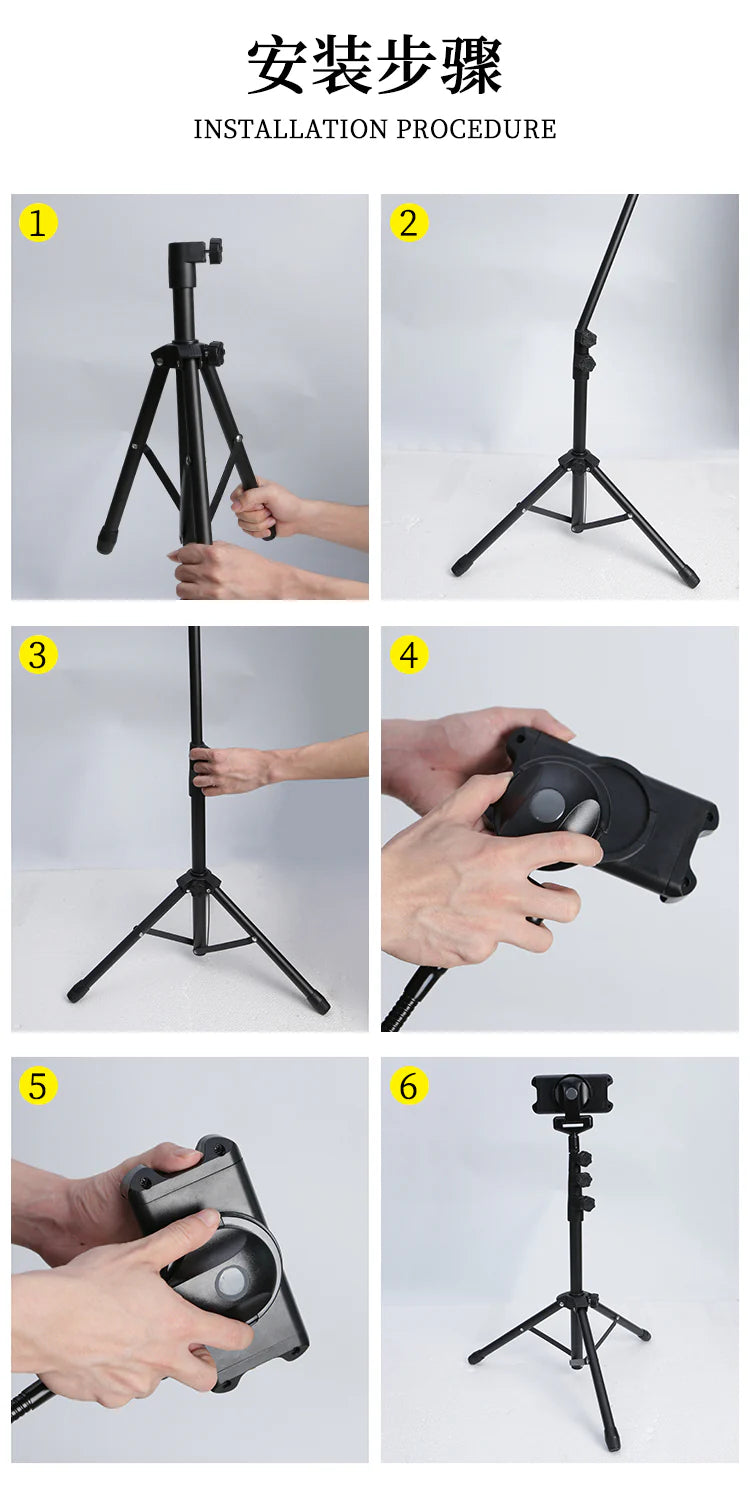 安装步骤

INSTALLATION PROCEDURE

1

2

3

4

5

6